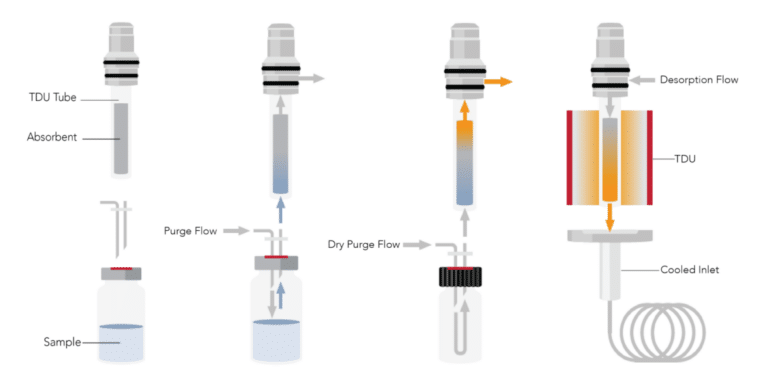 TDU Tube
Absorbent
Sample
Purge Flow
Dry Purge Flow
Desorption Flow
TDU
Cooled Inlet